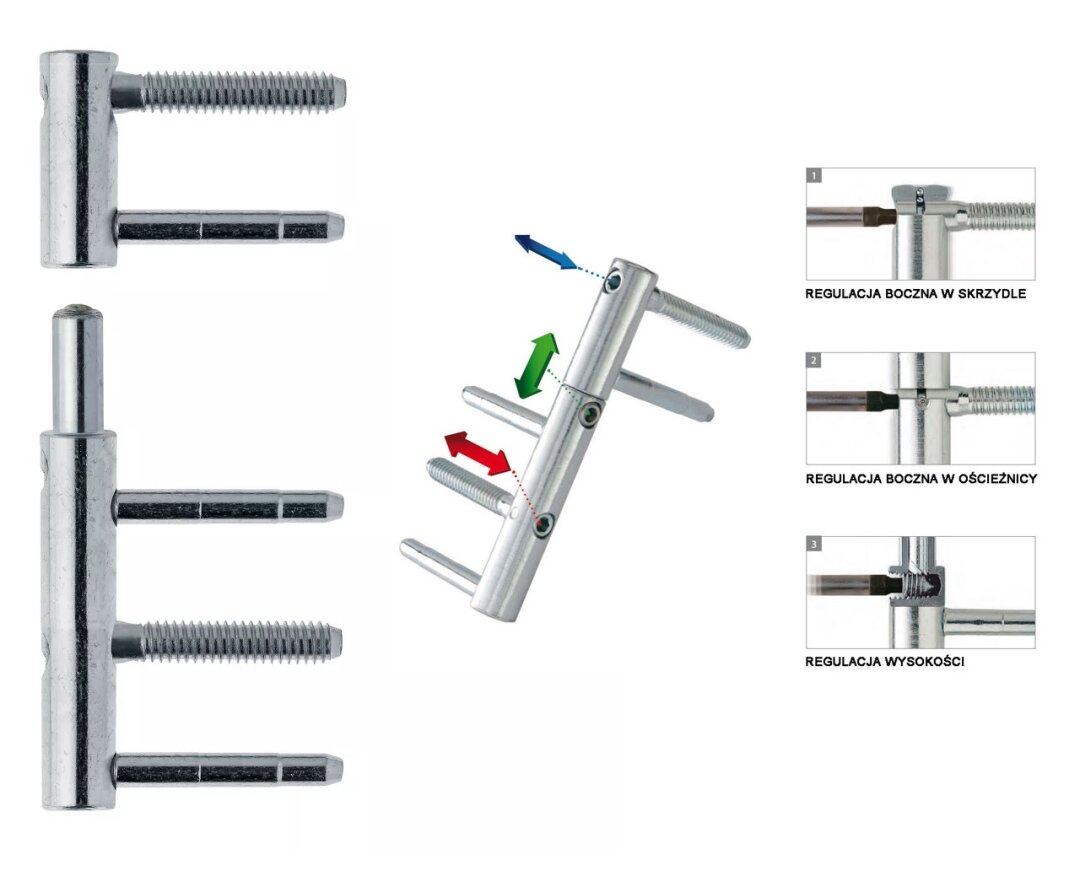 1
REGULACJA BOCZNA W SKRZYDLE

2
REGULACJA BOCZNA W OŚCIEŻNICY

3
REGULACJA WYSOKOŚCI