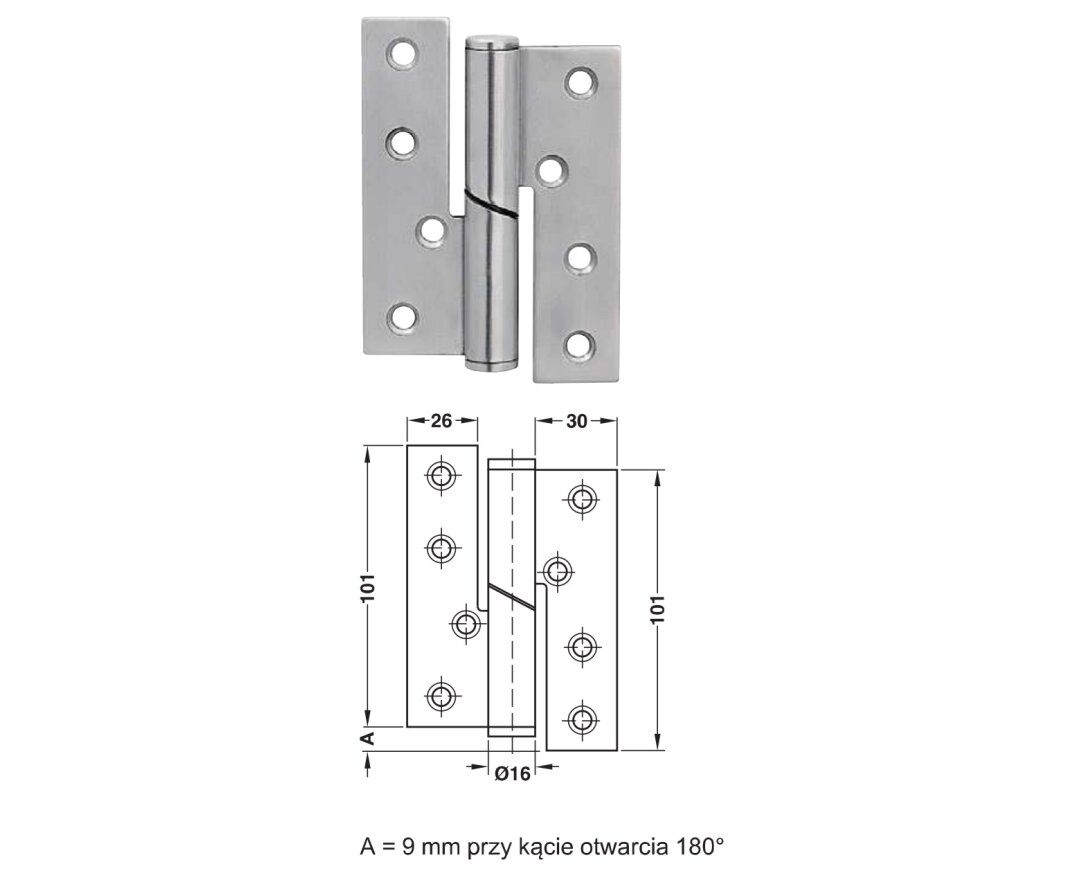 26
30
101
101
A
Ø16

A = 9 mm przy kącie otwarcia 180°