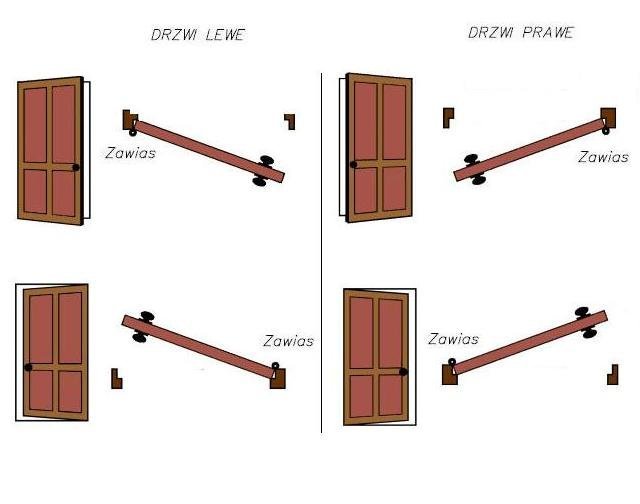 DRZWI LEWE

Zawias

Zawias

DRZWI PRAWE

Zawias

Zawias