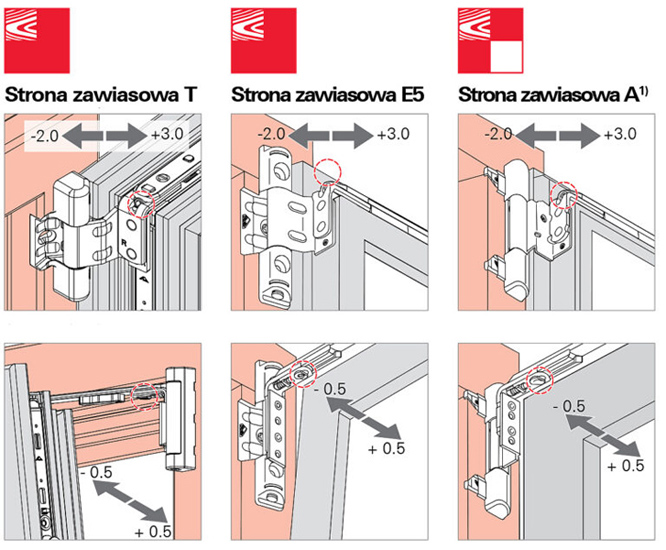 Strona zawiasowa T

-2.0 +3.0

R

- 0.5 + 0.5

Strona zawiasowa E5

-2.0 +3.0

- 0.5 + 0.5

Strona zawiasowa A$^{1)}$

-2.0 +3.0

- 0.5 + 0.5