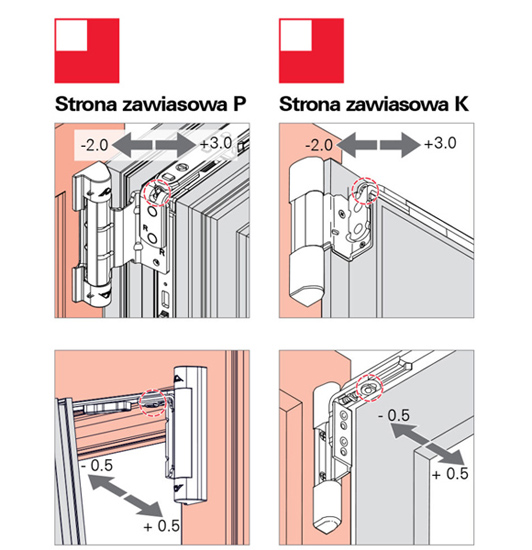 Strona zawiasowa P

-2.0 +3.0

R

R

- 0.5

+ 0.5

Strona zawiasowa K

-2.0 +3.0

- 0.5

+ 0.5