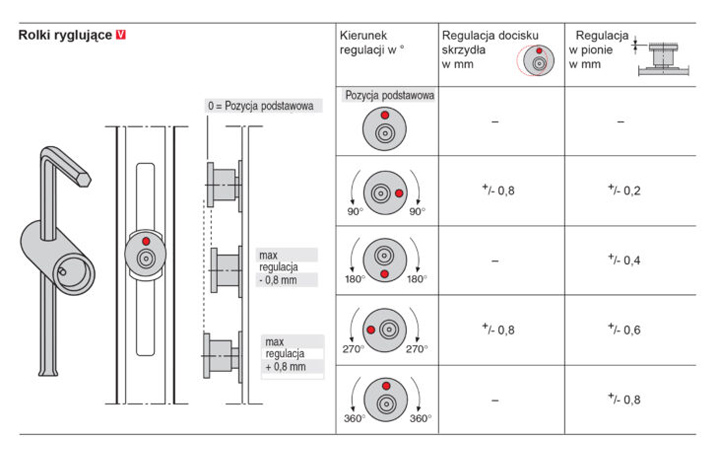 Rolki ryglujące V

0 = Pozycja podstawowa

max regulacja - 0,8 mm

max regulacja + 0,8 mm

| Kierunek regulacji w ° | Regulacja docisku skrzydła w mm | Regulacja w pionie w mm |
|---|---|---|
| Pozycja podstawowa | – | – |
| 90° 90° | $^+$/- 0,8 | $^+$/- 0,2 |
| 180° 180° | – | $^+$/- 0,4 |
| 270° 270° | $^+$/- 0,8 | $^+$/- 0,6 |
| 360° 360° | – | $^+$/- 0,8 |