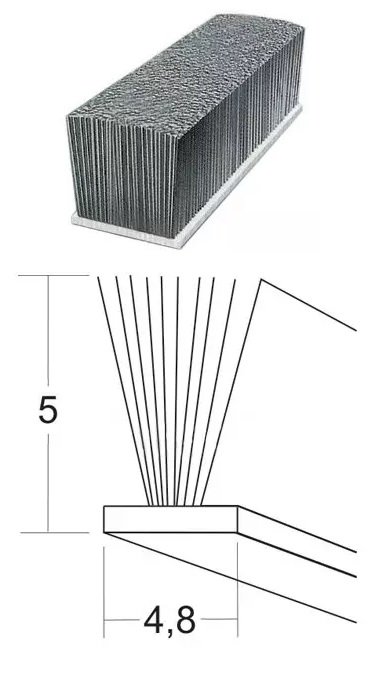 5

4,8