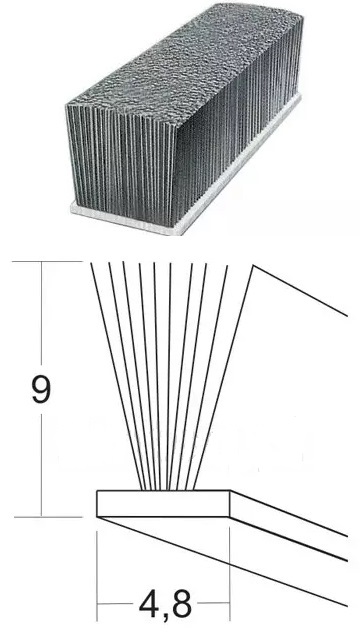 9
4,8