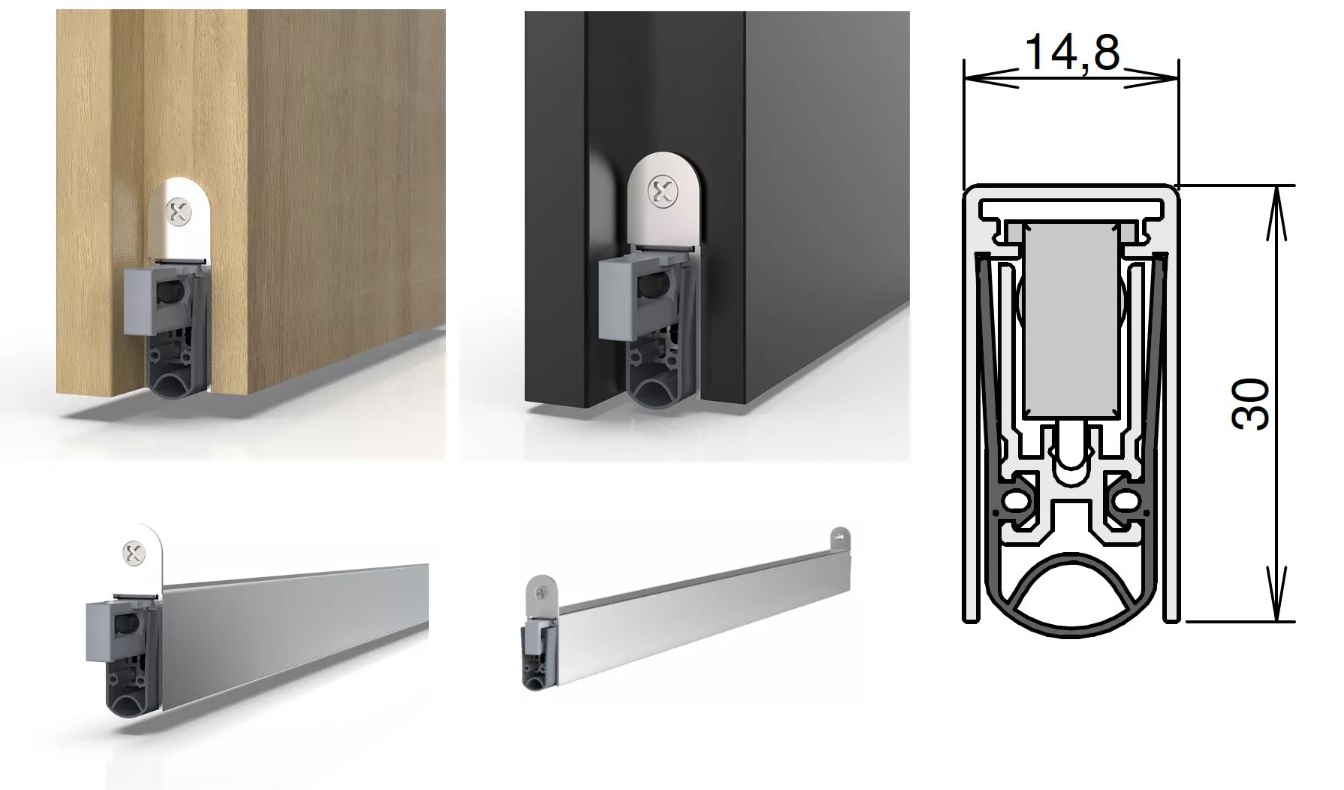 14,8

30