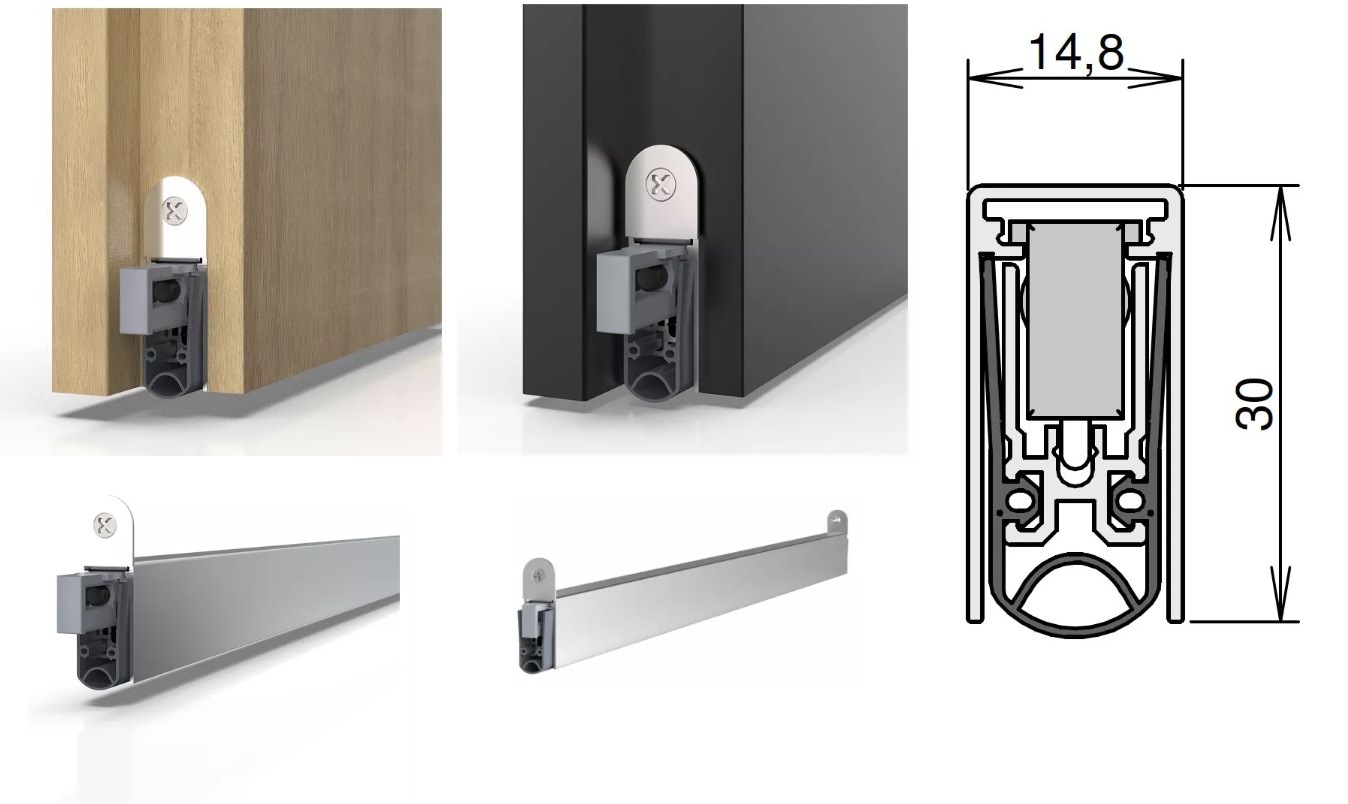 14,8

30