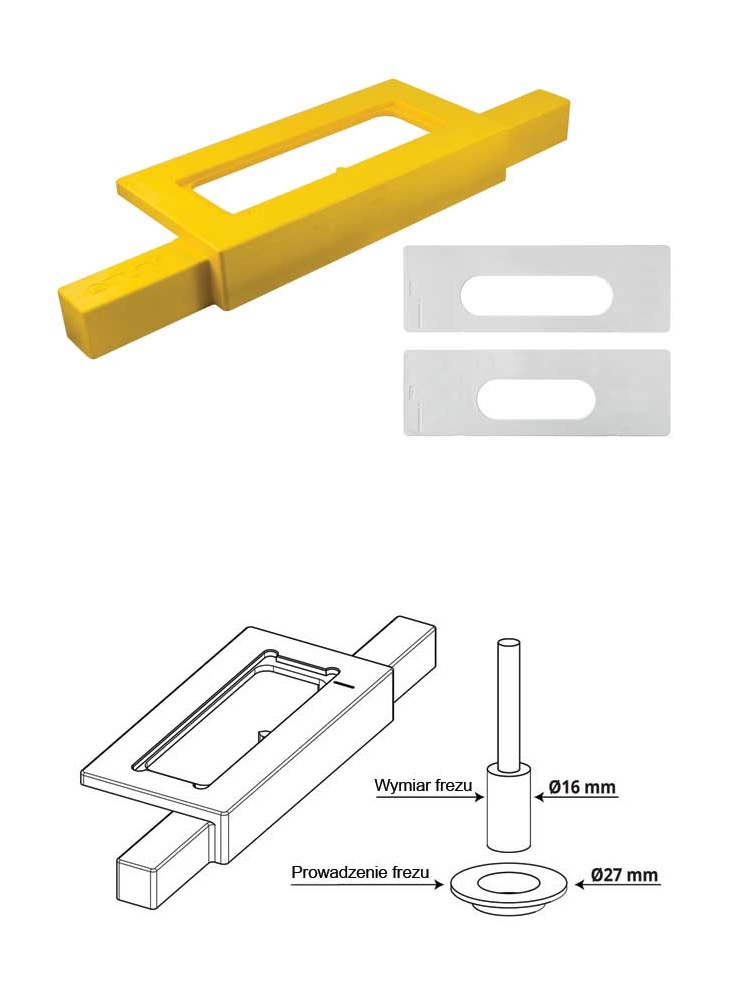 Wymiar frezu

Ø16 mm

Prowadzenie frezu

Ø27 mm